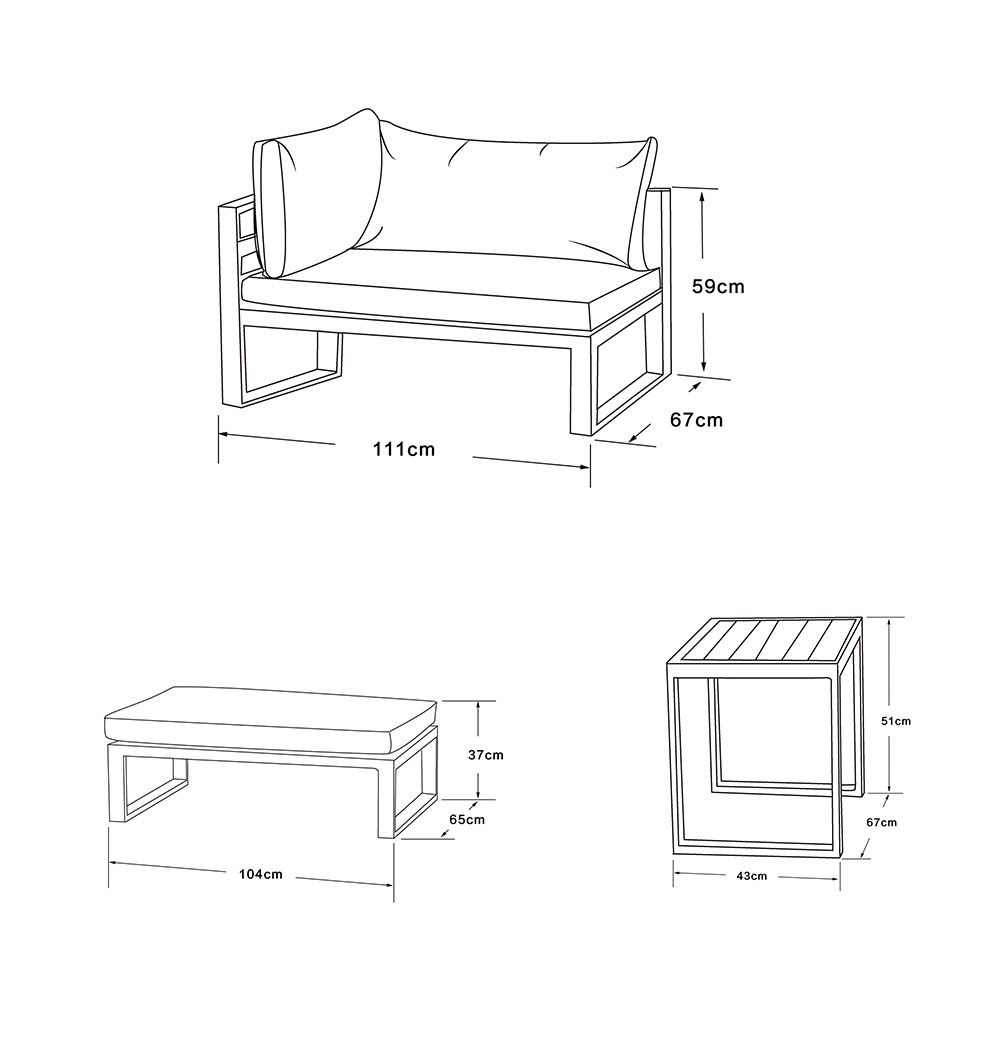 59cm

67cm

111cm

37cm

65cm

104cm

51cm

67cm

43cm